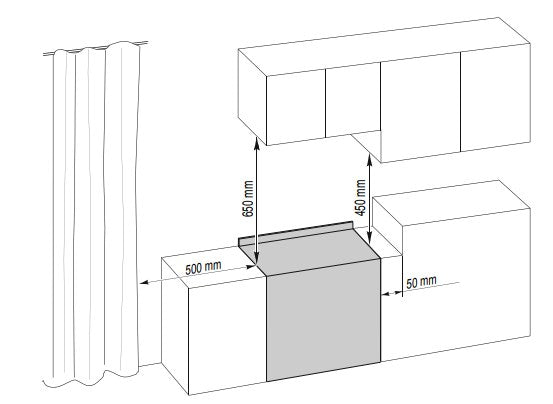 650 mm
450 mm
500 mm
50 mm